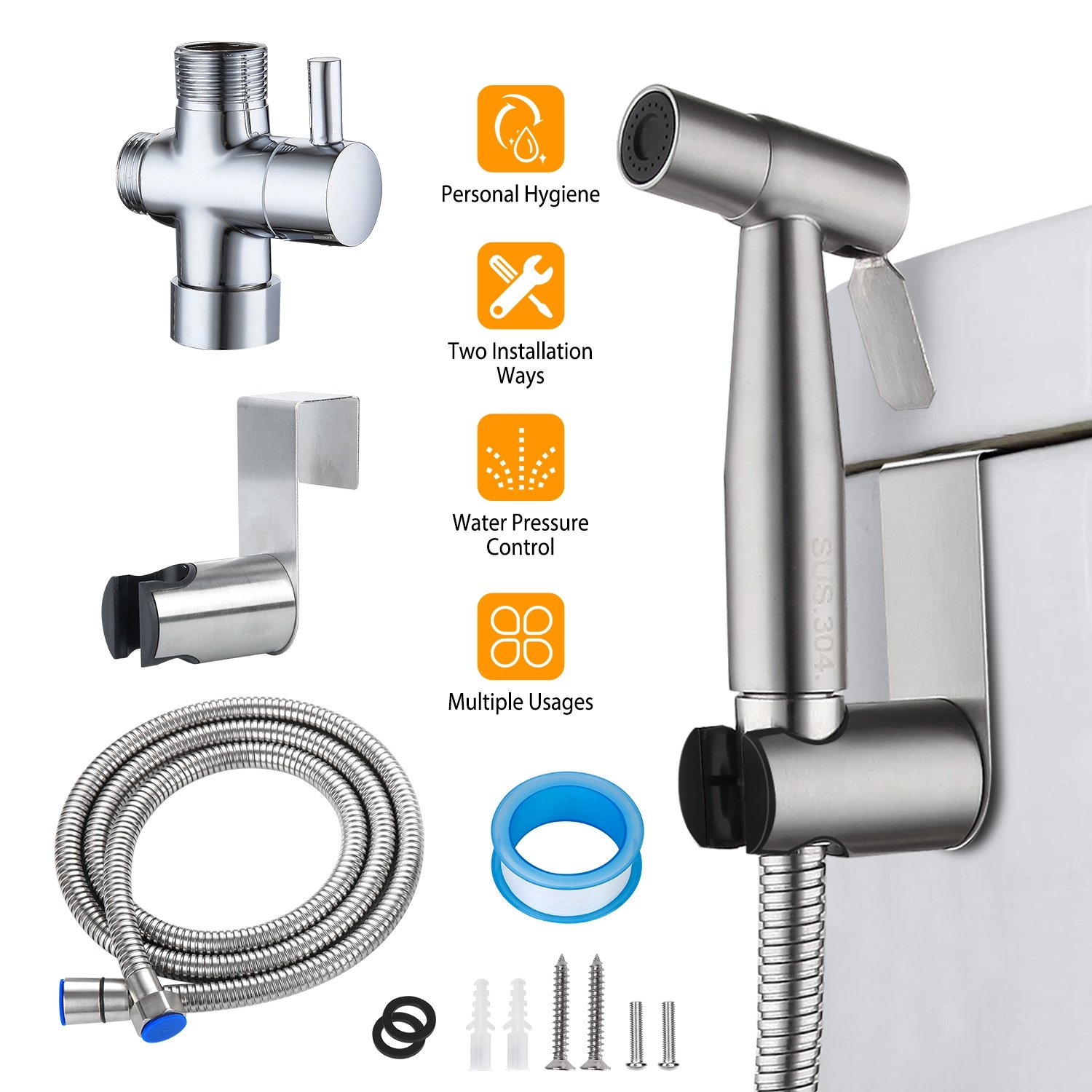 Personal Hygiene

Two Installation Ways

Water Pressure Control

Multiple Usages

SUS.304.